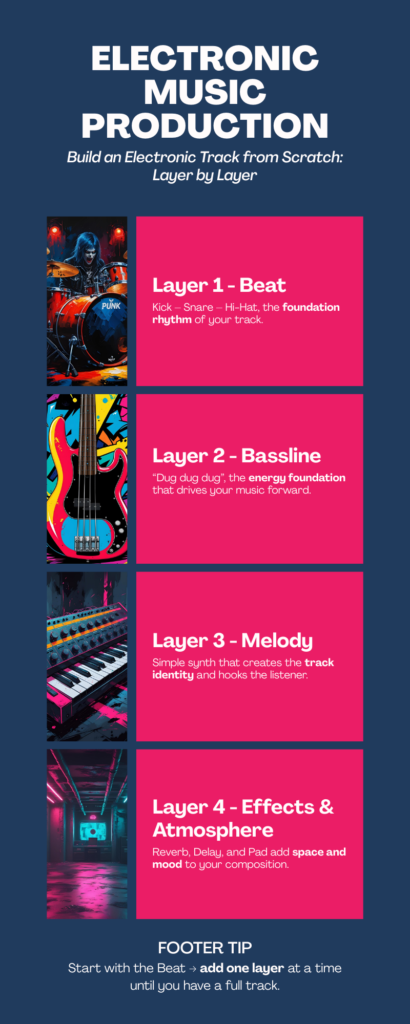 ELECTRONIC MUSIC PRODUCTION

Build an Electronic Track from Scratch: Layer by Layer

PUNK

Layer 1 - Beat

Kick – Snare – Hi-Hat, the foundation rhythm of your track.

Layer 2 - Bassline

"Dug dug dug", the energy foundation that drives your music forward.

Layer 3 - Melody

Simple synth that creates the track identity and hooks the listener.

Layer 4 - Effects & Atmosphere

Reverb, Delay, and Pad add space and mood to your composition.

FOOTER TIP

Start with the Beat → add one layer at a time until you have a full track.